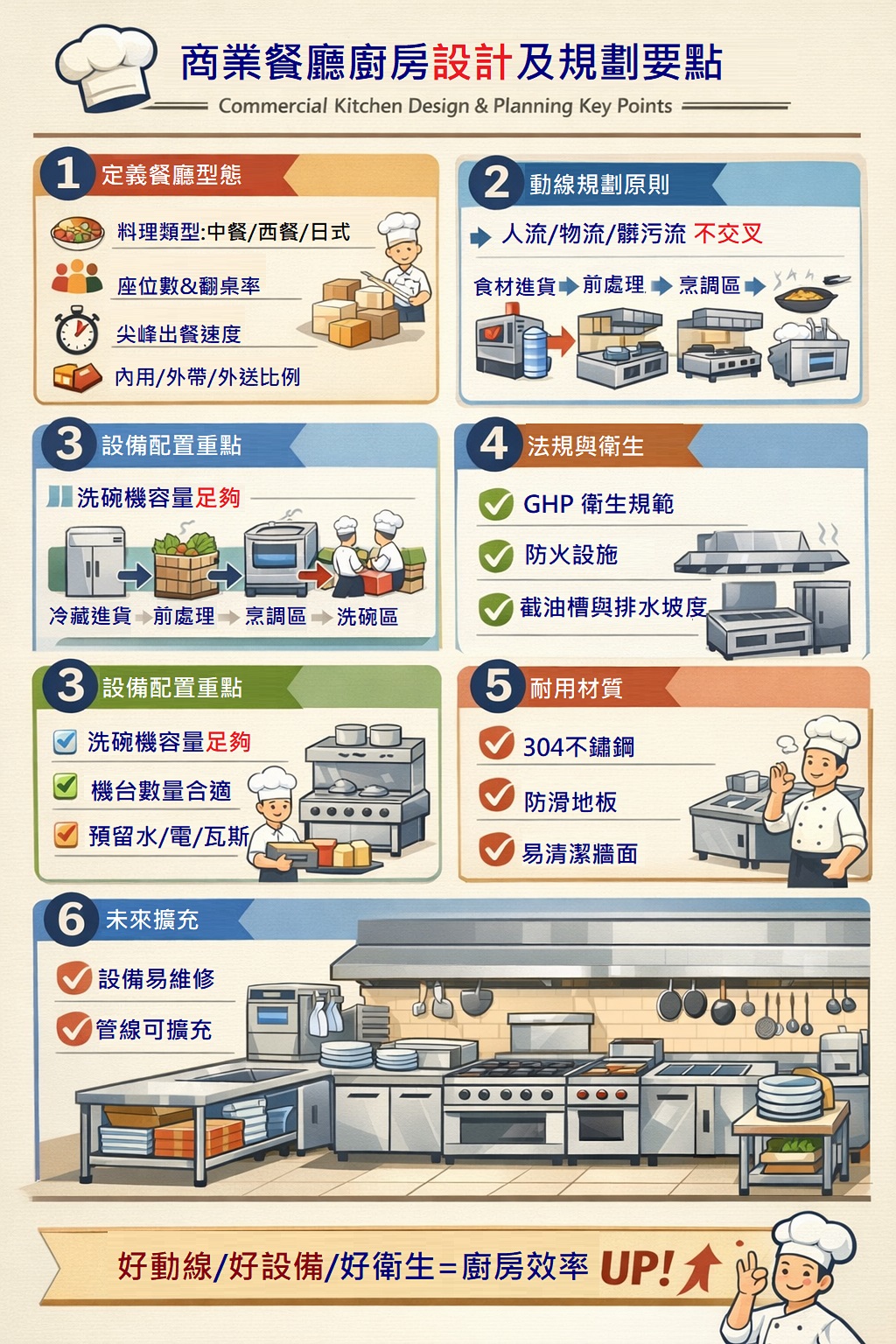 商業餐廳廚房設計及規劃要點

Commercial Kitchen Design & Planning Key Points

1 定義餐廳型態

料理類型:中餐/西餐/日式

座位數&翻桌率

尖峰出餐速度

內用/外帶/外送比例

2 動線規劃原則

人流/物流/髒污流 不交叉

食材進貨 前處理 烹調區

3 設備配置重點

洗碗機容量足夠

冷藏進貨 前處理 烹調區 洗碗區

4 法規與衛生

GHP 衛生規範

防火設施

截油槽與排水坡度

3 設備配置重點

洗碗機容量足夠

機台數量合適

預留水/電/瓦斯

5 耐用材質

304不鏽鋼

防滑地板

易清潔牆面

6 未來擴充

設備易維修

管線可擴充

好動線/好設備/好衛生=廚房效率 UP!